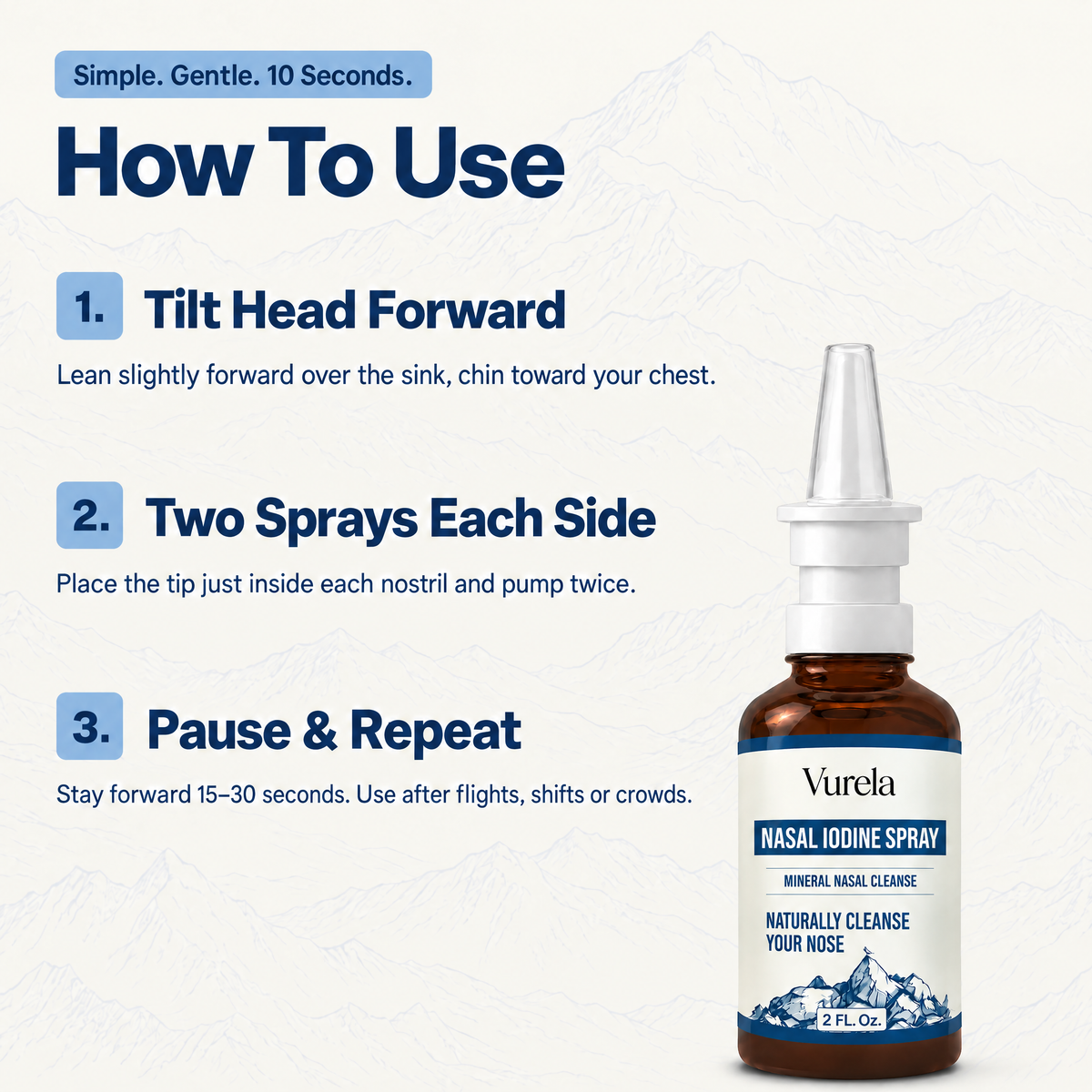 Simple. Gentle. 10 Seconds.

How To Use

1. Tilt Head Forward

Lean slightly forward over the sink, chin toward your chest.

2. Two Sprays Each Side

Place the tip just inside each nostril and pump twice.

3. Pause & Repeat

Stay forward 15–30 seconds. Use after flights, shifts or crowds.

Vurela

NASAL IODINE SPRAY

MINERAL NASAL CLEANSE

NATURALLY CLEANSE YOUR NOSE

2 FL. Oz.